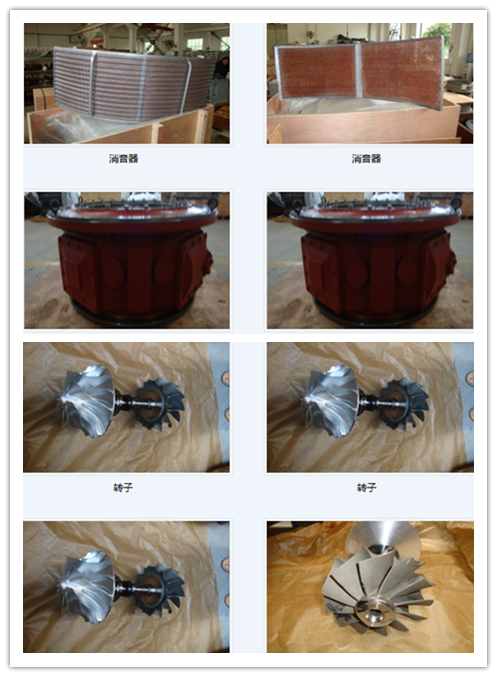 消音器

消音器

转子

转子